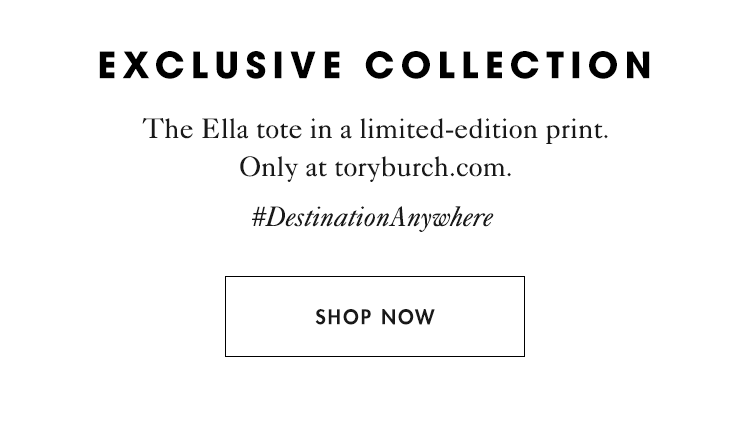 EXCLUSIVE COLLECTION

The Ella tote in a limited-edition print. Only at toryburch.com.

#DestinationAnywhere

SHOP NOW